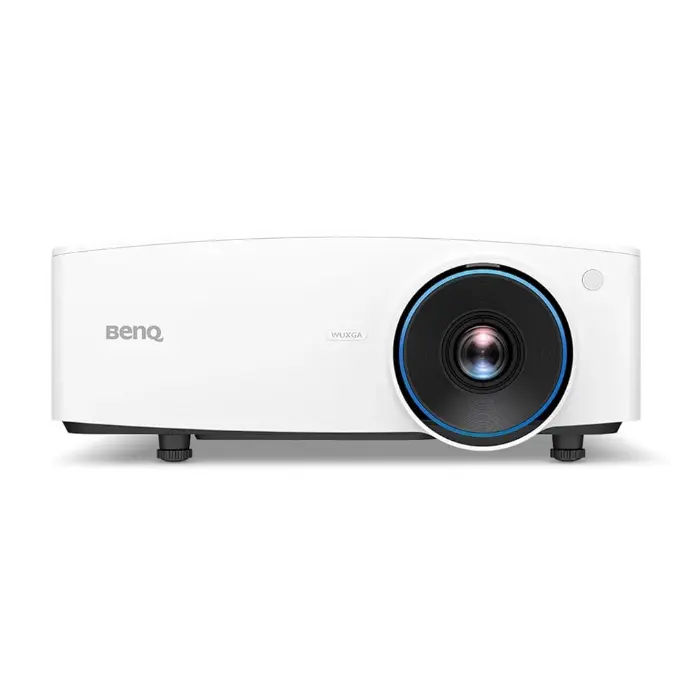 BenQ

WUXGA